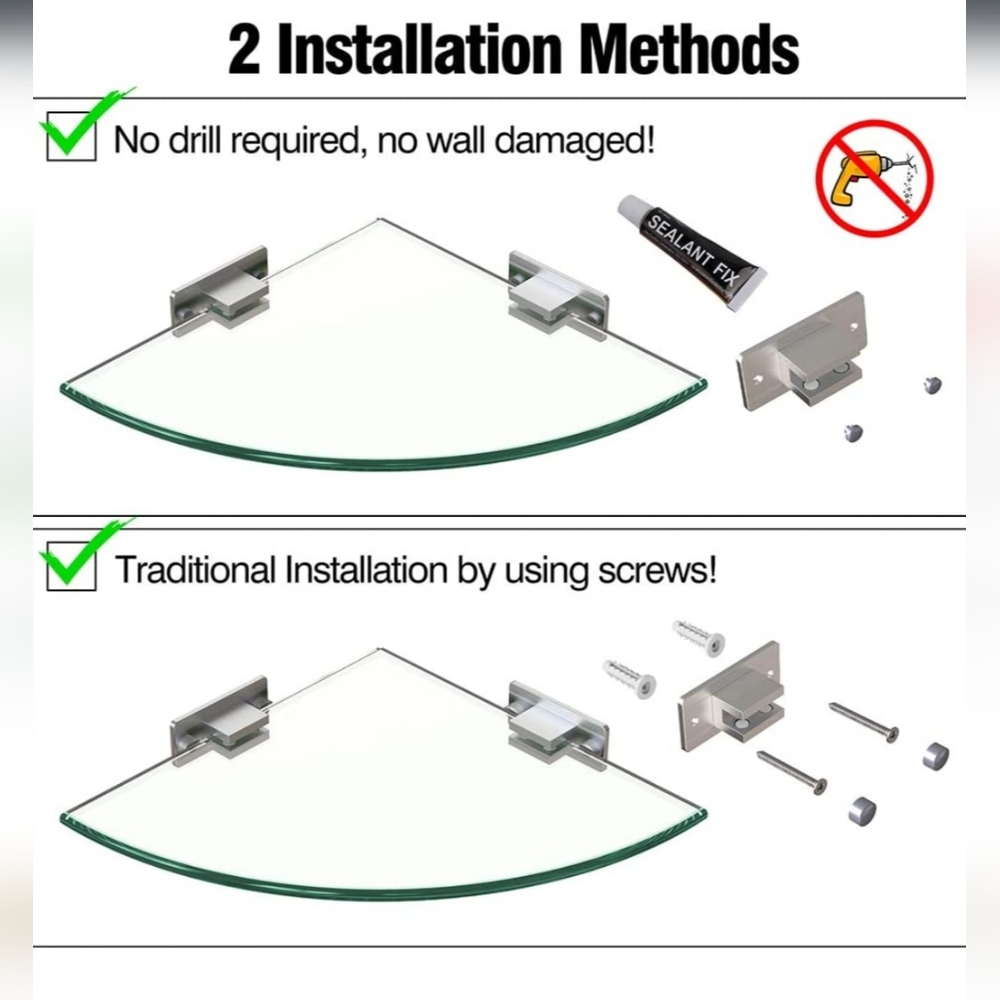 2 Installation Methods

No drill required, no wall damaged!

SEALANT FIX

Traditional Installation by using screws!